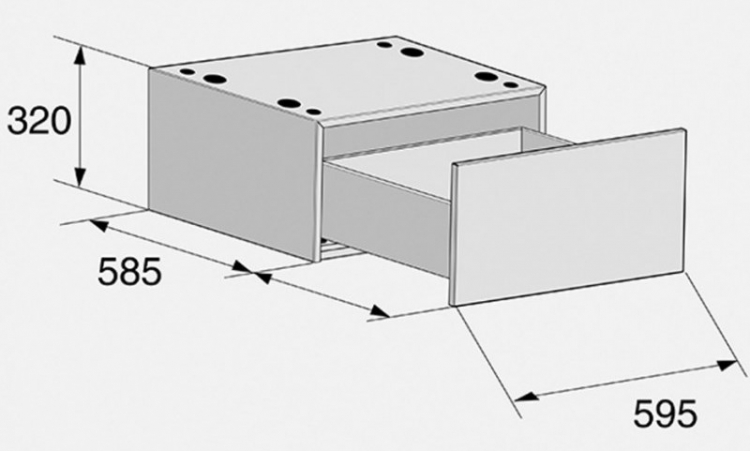 320
585
595